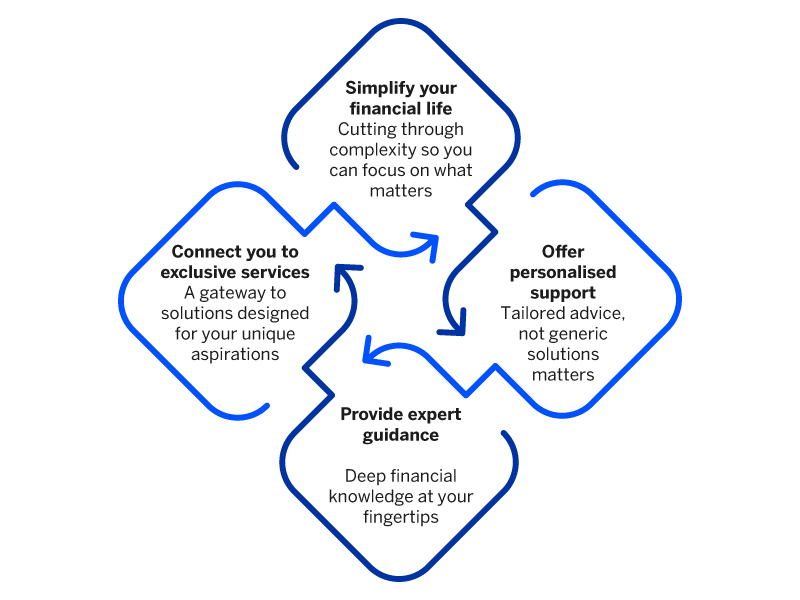 Simplify your financial life
Cutting through complexity so you can focus on what matters

Offer personalised support
Tailored advice, not generic solutions matters

Provide expert guidance

Deep financial knowledge at your fingertips

Connect you to exclusive services
A gateway to solutions designed for your unique aspirations